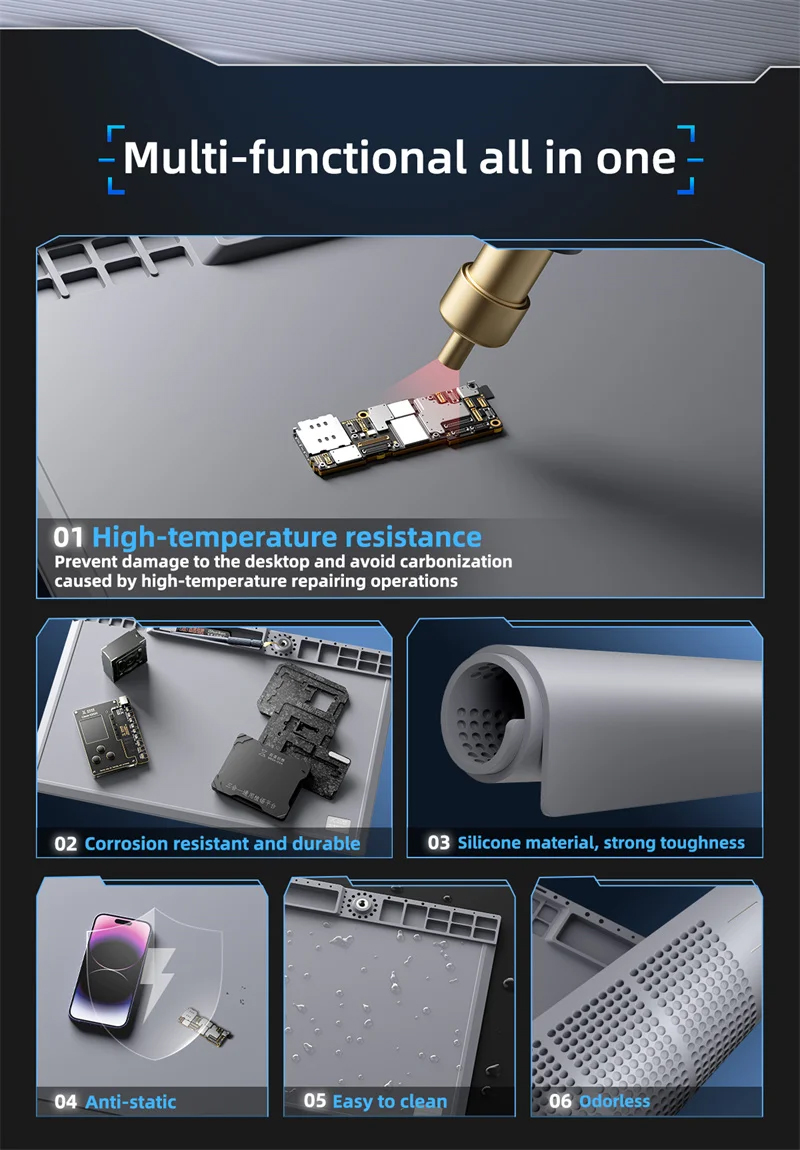 Multi-functional all in one

01 High-temperature resistance
Prevent damage to the desktop and avoid carbonization caused by high-temperature repairing operations

02 Corrosion resistant and durable

03 Silicone material, strong toughness

04 Anti-static

05 Easy to clean

06 Odorless